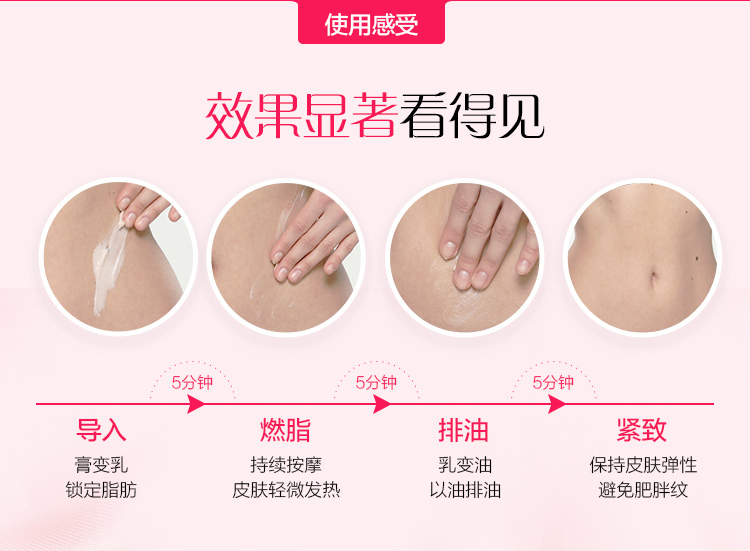 使用感受

效果显著看得见

5分钟

5分钟

5分钟

导入
膏变乳
锁定脂肪

燃脂
持续按摩
皮肤轻微发热

排油
乳变油
以油排油

紧致
保持皮肤弹性
避免肥胖纹